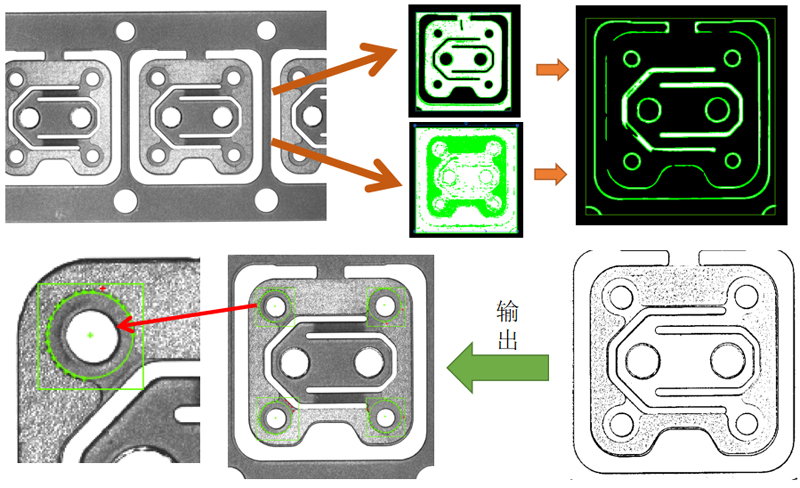 输出